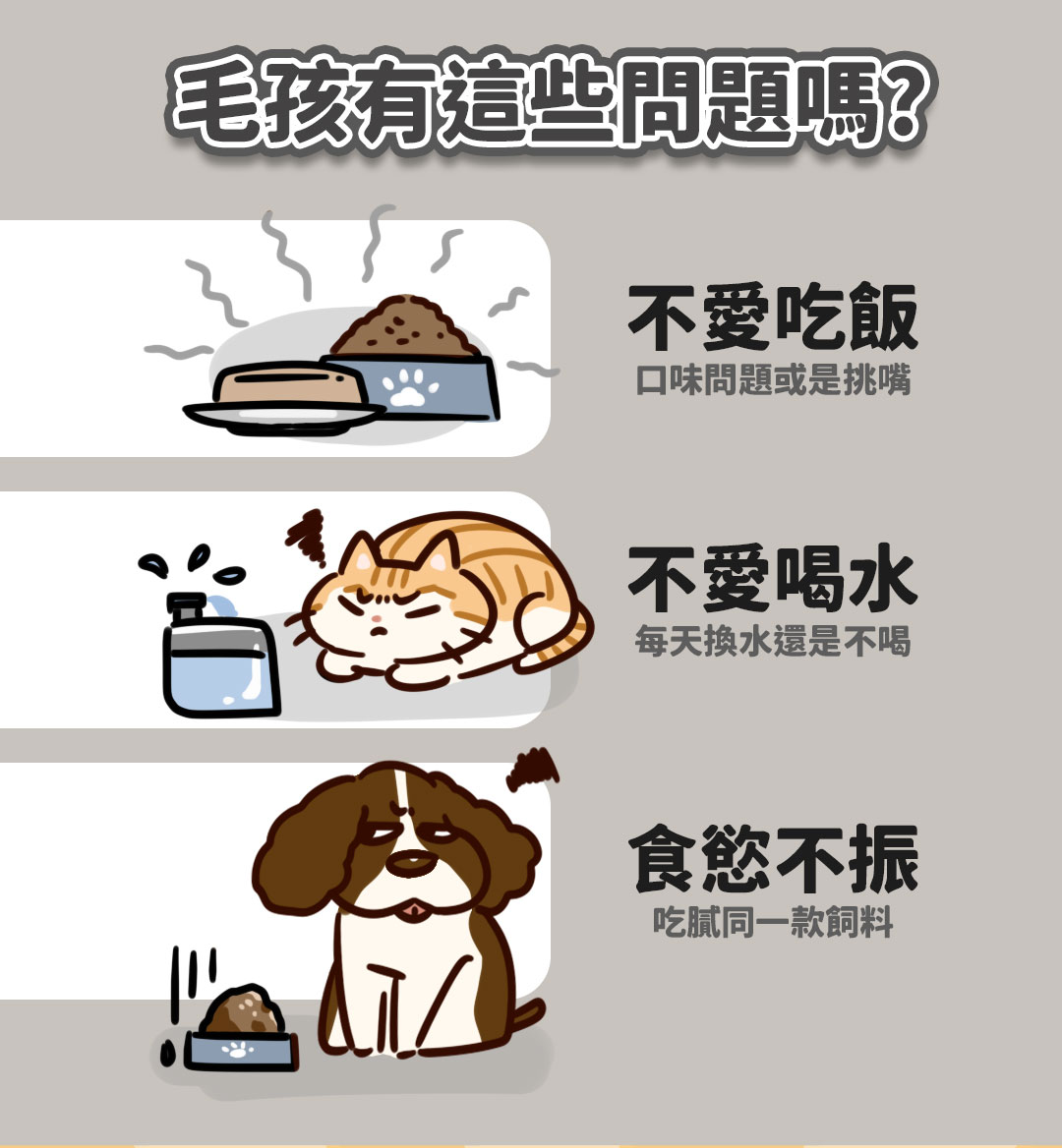 毛孩有這些問題嗎?

不愛吃飯
口味問題或是挑嘴

不愛喝水
每天換水還是不喝

食慾不振
吃膩同一款飼料