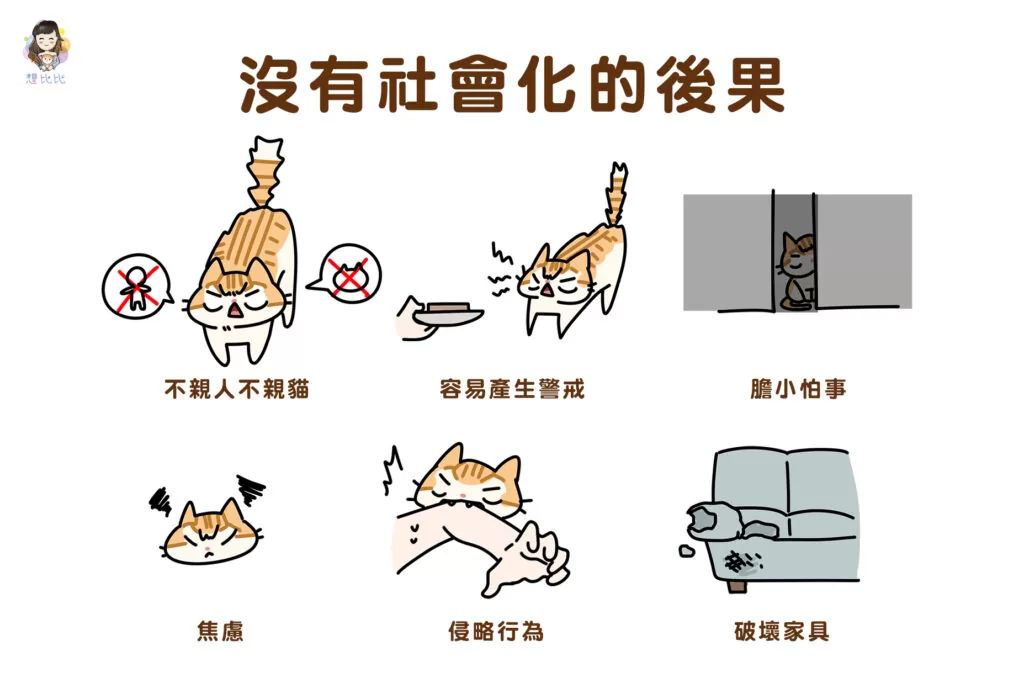 想比比

沒有社會化的後果

不親人不親貓

容易產生警戒

膽小怕事

焦慮

侵略行為

破壞家具