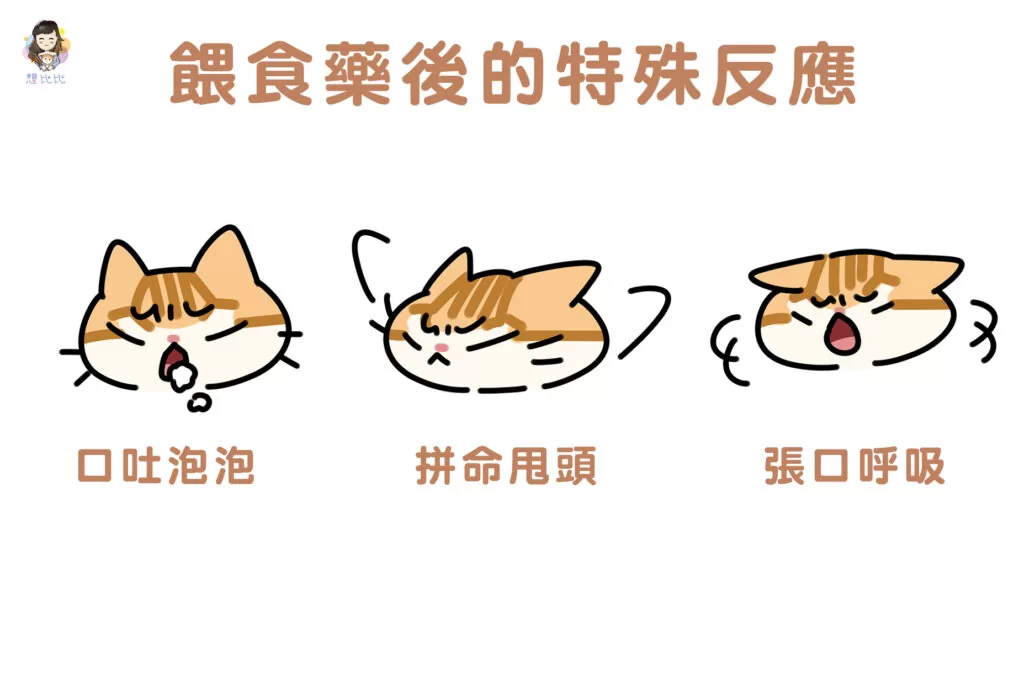 想比比

餵食藥後的特殊反應

口吐泡泡

拼命甩頭

張口呼吸