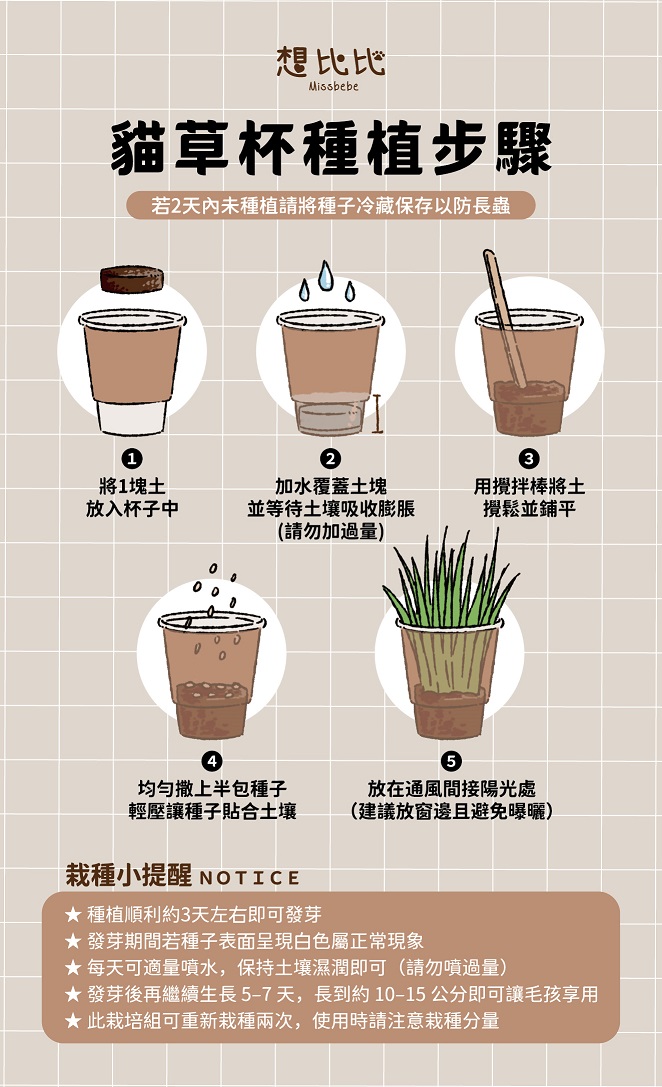 想比比
Missbebe

貓草杯種植步驟

若2天內未種植請將種子冷藏保存以防長蟲

1
將1塊土
放入杯子中

2
加水覆蓋土塊
並等待土壤吸收膨脹
(請勿加過量)

3
用攪拌棒將土
攪鬆並鋪平

4
均勻撒上半包種子
輕壓讓種子貼合土壤

5
放在通風間接陽光處
(建議放窗邊且避免曝曬)

栽種小提醒 NOTICE

★ 種植順利約3天左右即可發芽
★ 發芽期間若種子表面呈現白色屬正常現象
★ 每天可適量噴水,保持土壤濕潤即可(請勿噴過量)
★ 發芽後再繼續生長 5–7 天,長到約 10–15 公分即可讓毛孩享用
★ 此栽培組可重新栽種兩次,使用時請注意栽種分量